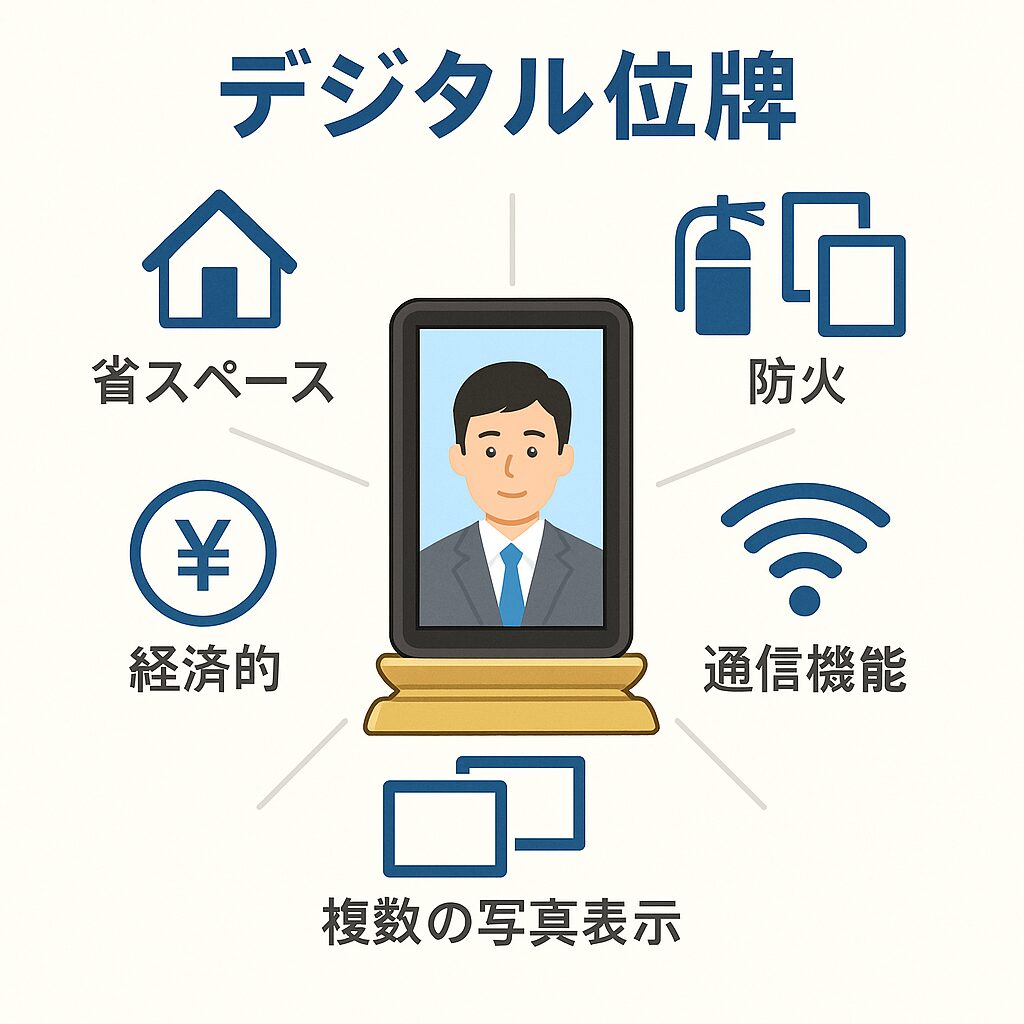 デジタル位牌

省スペース

防火

¥

経済的

通信機能

複数の写真表示